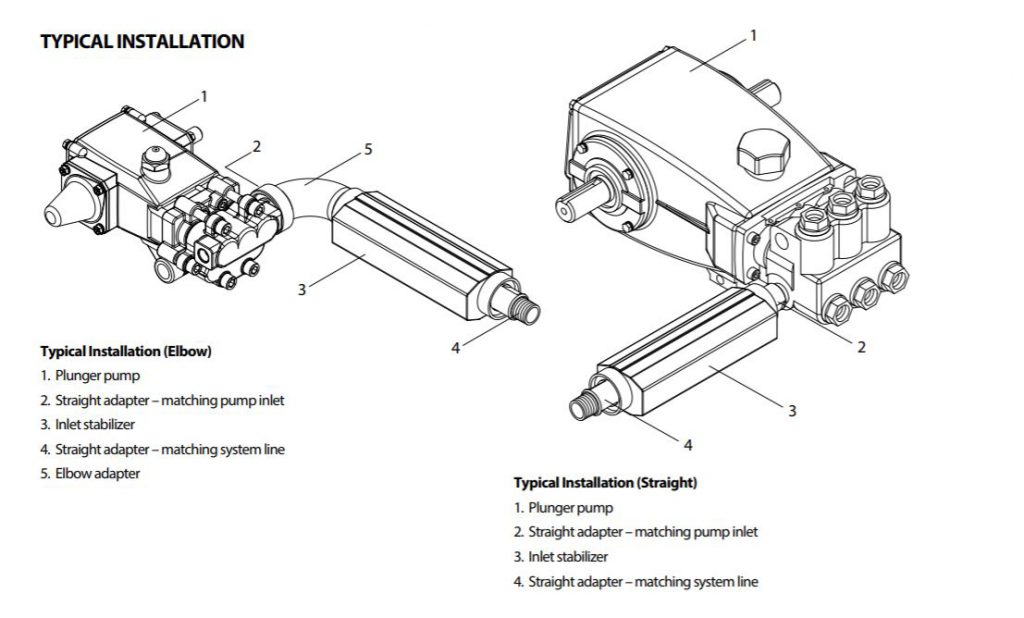 TYPICAL INSTALLATION

1
2
5
3
4

Typical Installation (Elbow)
1. Plunger pump
2. Straight adapter – matching pump inlet
3. Inlet stabilizer
4. Straight adapter – matching system line
5. Elbow adapter

1
2
3
4

Typical Installation (Straight)
1. Plunger pump
2. Straight adapter – matching pump inlet
3. Inlet stabilizer
4. Straight adapter – matching system line