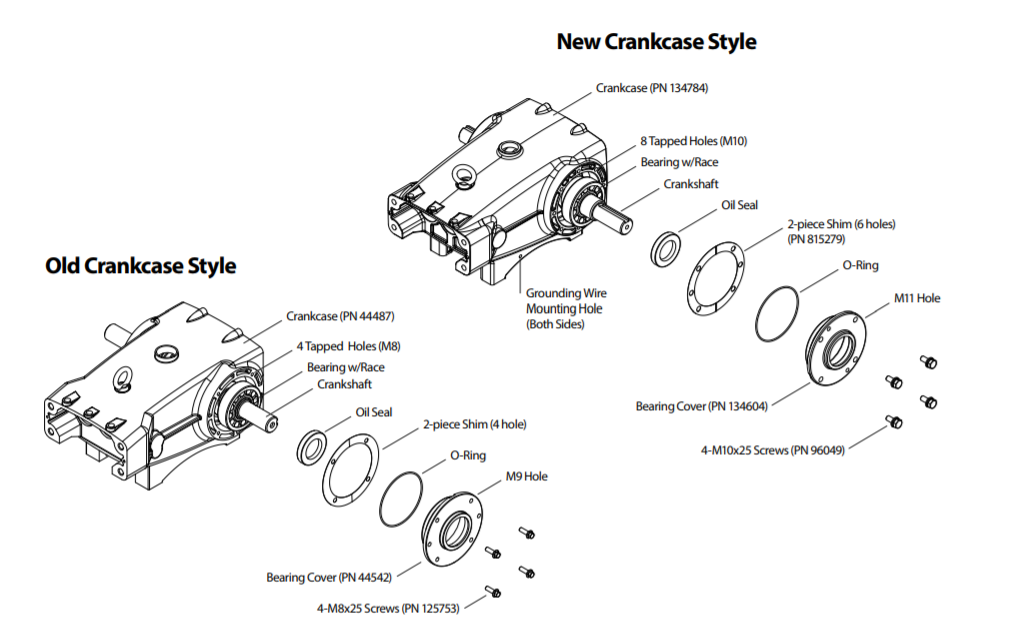 New Crankcase Style

Crankcase (PN 134784)
8 Tapped Holes (M10)
Bearing w/Race
Crankshaft
Oil Seal
2-piece Shim (6 holes) (PN 815279)
O-Ring
M11 Hole
Grounding Wire Mounting Hole (Both Sides)
Bearing Cover (PN 134604)
4-M10x25 Screws (PN 96049)

Old Crankcase Style

Crankcase (PN 44487)
4 Tapped Holes (M8)
Bearing w/Race
Crankshaft
Oil Seal
2-piece Shim (4 hole)
O-Ring
M9 Hole
Bearing Cover (PN 44542)
4-M8x25 Screws (PN 125753)