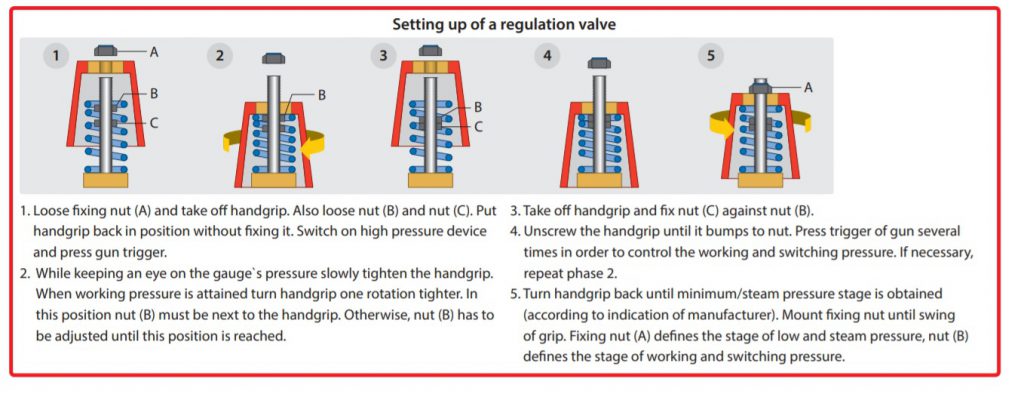 Setting up of a regulation valve

1 A B C

2 B

3 B C

4

5 A

1. Loose fixing nut (A) and take off handgrip. Also loose nut (B) and nut (C). Put handgrip back in position without fixing it. Switch on high pressure device and press gun trigger.
2. While keeping an eye on the gauge`s pressure slowly tighten the handgrip. When working pressure is attained turn handgrip one rotation tighter. In this position nut (B) must be next to the handgrip. Otherwise, nut (B) has to be adjusted until this position is reached.

3. Take off handgrip and fix nut (C) against nut (B).
4. Unscrew the handgrip until it bumps to nut. Press trigger of gun several times in order to control the working and switching pressure. If necessary, repeat phase 2.
5. Turn handgrip back until minimum/steam pressure stage is obtained (according to indication of manufacturer). Mount fixing nut until swing of grip. Fixing nut (A) defines the stage of low and steam pressure, nut (B) defines the stage of working and switching pressure.